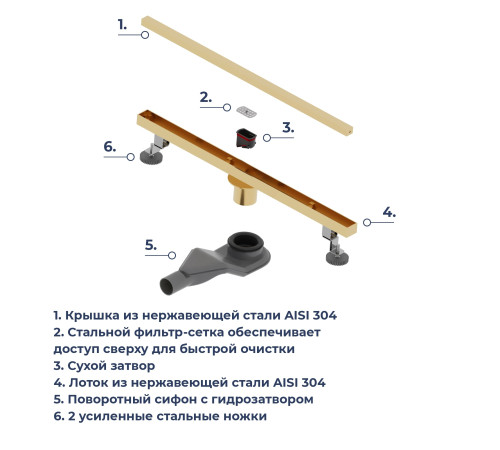 1.

2.

3.

6.

4.

5.

1. Крышка из нержавеющей стали AISI 304
2. Стальной фильтр-сетка обеспечивает доступ сверху для быстрой очистки
3. Сухой затвор
4. Лоток из нержавеющей стали AISI 304
5. Поворотный сифон с гидрозатвором
6. 2 усиленные стальные ножки