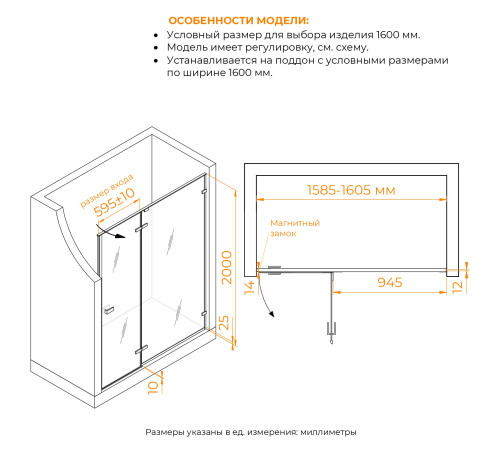 ОСОБЕННОСТИ МОДЕЛИ:
• Условный размер для выбора изделия 1600 мм.
• Модель имеет регулировку, см. схему.
• Устанавливается на поддон с условными размерами по ширине 1600 мм.

размер входа
595±10
2000
25
10

1585-1605 мм
Магнитный замок
14
945
12

Размеры указаны в ед. измерения: миллиметры