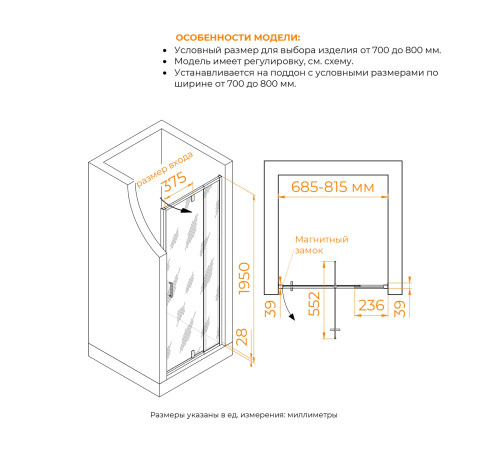 ОСОБЕННОСТИ МОДЕЛИ:
• Условный размер для выбора изделия от 700 до 800 мм.
• Модель имеет регулировку, см. схему.
• Устанавливается на поддон с условными размерами по ширине от 700 до 800 мм.

размер входа
375
1950
28

685-815 мм
Магнитный замок
39
552
236
39

Размеры указаны в ед. измерения: миллиметры