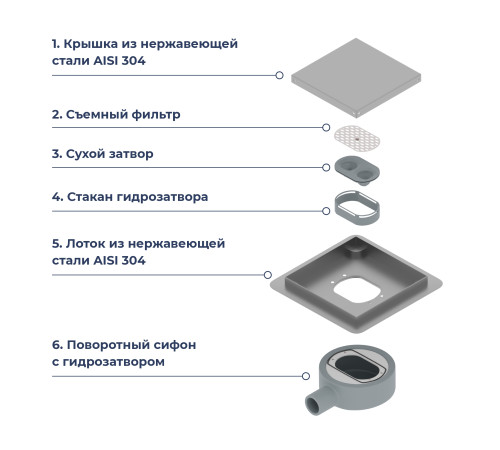 1. Крышка из нержавеющей стали AISI 304

2. Съемный фильтр

3. Сухой затвор

4. Стакан гидрозатвора

5. Лоток из нержавеющей стали AISI 304

6. Поворотный сифон с гидрозатвором