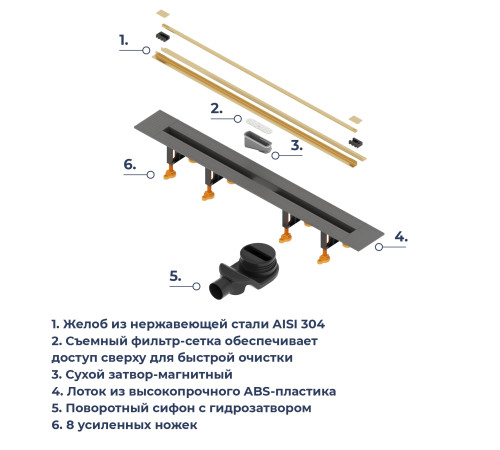 1.

2.

3.

6.

4.

5.

1. Желоб из нержавеющей стали AISI 304
2. Съемный фильтр-сетка обеспечивает доступ сверху для быстрой очистки
3. Сухой затвор-магнитный
4. Лоток из высокопрочного ABS-пластика
5. Поворотный сифон с гидрозатвором
6. 8 усиленных ножек