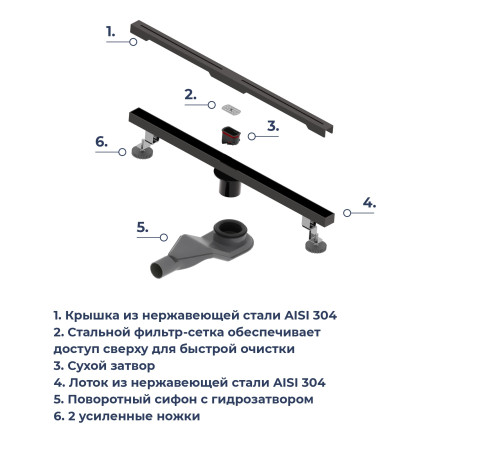 1.

2.

3.

6.

4.

5.

1. Крышка из нержавеющей стали AISI 304
2. Стальной фильтр-сетка обеспечивает доступ сверху для быстрой очистки
3. Сухой затвор
4. Лоток из нержавеющей стали AISI 304
5. Поворотный сифон с гидрозатвором
6. 2 усиленные ножки