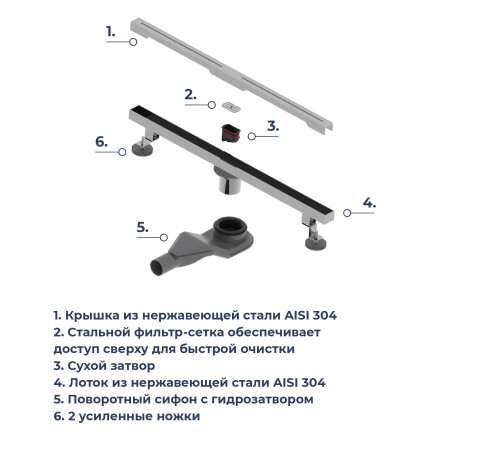 1.

2.

3.

6.

4.

5.

1. Крышка из нержавеющей стали AISI 304
2. Стальной фильтр-сетка обеспечивает доступ сверху для быстрой очистки
3. Сухой затвор
4. Лоток из нержавеющей стали AISI 304
5. Поворотный сифон с гидрозатвором
6. 2 усиленные ножки