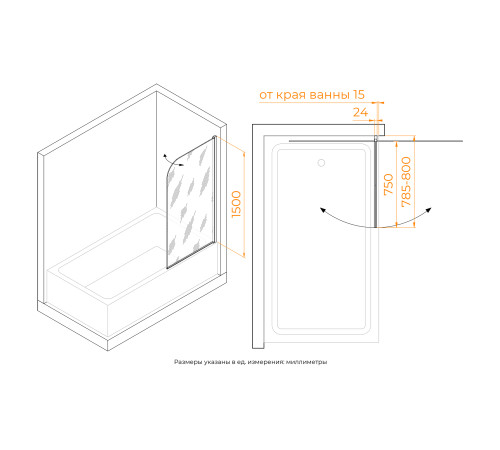 1500

от края ванны 15

24

750

785-800

Размеры указаны в ед. измерения: миллиметры