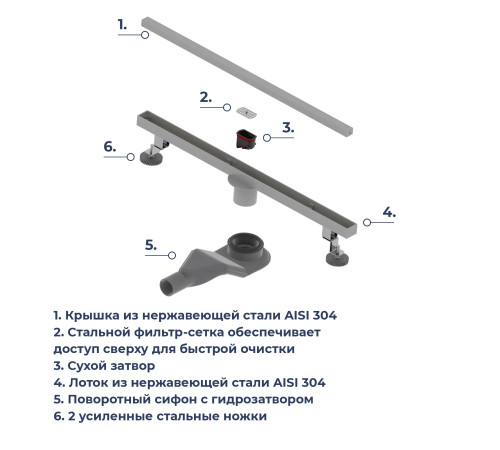 1.

2.

3.

6.

4.

5.

1. Крышка из нержавеющей стали AISI 304
2. Стальной фильтр-сетка обеспечивает доступ сверху для быстрой очистки
3. Сухой затвор
4. Лоток из нержавеющей стали AISI 304
5. Поворотный сифон с гидрозатвором
6. 2 усиленные стальные ножки