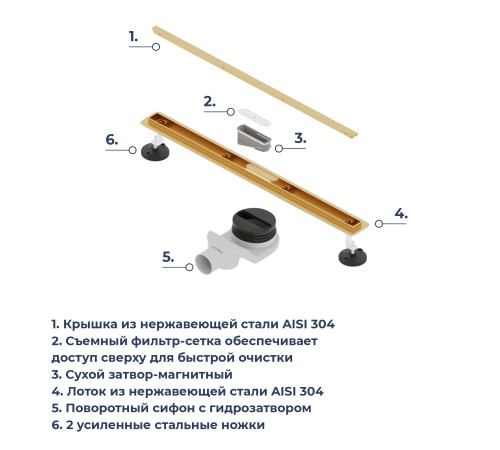 1.

2.

3.

6.

4.

5.

1. Крышка из нержавеющей стали AISI 304
2. Съемный фильтр-сетка обеспечивает доступ сверху для быстрой очистки
3. Сухой затвор-магнитный
4. Лоток из нержавеющей стали AISI 304
5. Поворотный сифон с гидрозатвором
6. 2 усиленные стальные ножки