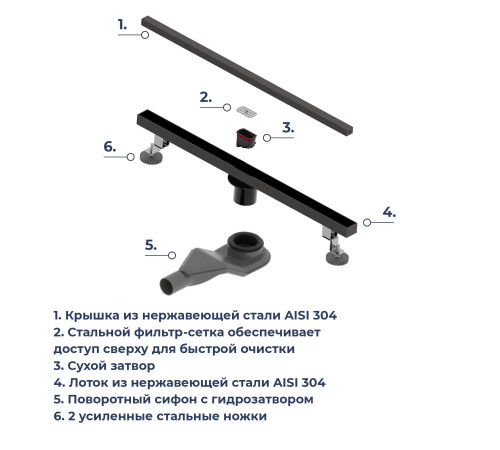 1.

2.

3.

6.

4.

5.

1. Крышка из нержавеющей стали AISI 304
2. Стальной фильтр-сетка обеспечивает доступ сверху для быстрой очистки
3. Сухой затвор
4. Лоток из нержавеющей стали AISI 304
5. Поворотный сифон с гидрозатвором
6. 2 усиленные стальные ножки