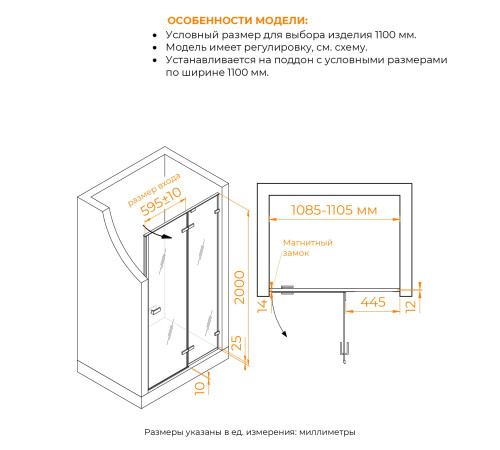 ОСОБЕННОСТИ МОДЕЛИ:
• Условный размер для выбора изделия 1100 мм.
• Модель имеет регулировку, см. схему.
• Устанавливается на поддон с условными размерами по ширине 1100 мм.

размер входа
595±10
2000
25
10

1085-1105 мм
Магнитный замок
14
445
12

Размеры указаны в ед. измерения: миллиметры