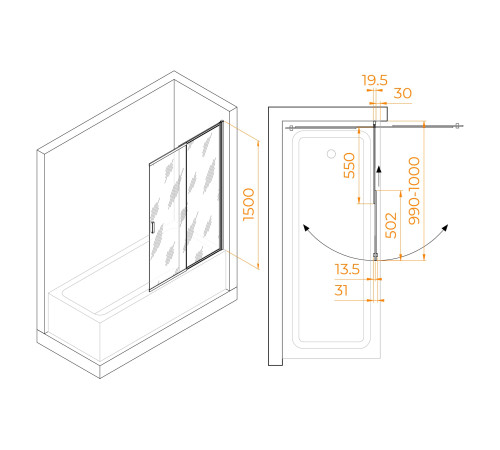 1500

19.5
30
550
990-1000
502
13.5
31