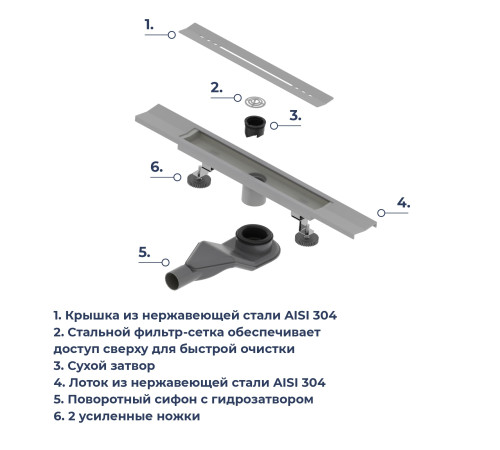 1.

2.

3.

6.

4.

5.

1. Крышка из нержавеющей стали AISI 304
2. Стальной фильтр-сетка обеспечивает доступ сверху для быстрой очистки
3. Сухой затвор
4. Лоток из нержавеющей стали AISI 304
5. Поворотный сифон с гидрозатвором
6. 2 усиленные ножки