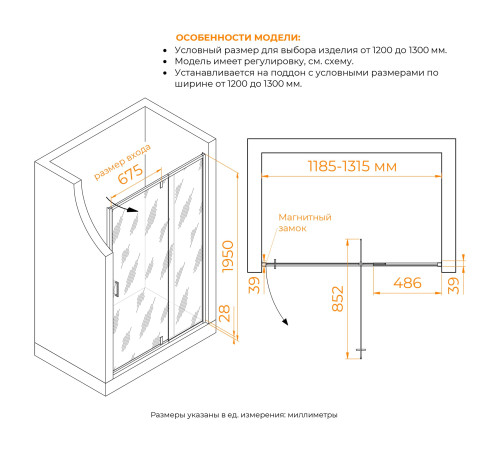 ОСОБЕННОСТИ МОДЕЛИ:
• Условный размер для выбора изделия от 1200 до 1300 мм.
• Модель имеет регулировку, см. схему.
• Устанавливается на поддон с условными размерами по ширине от 1200 до 1300 мм.

размер входа
675
1950
28
1185-1315 мм
Магнитный замок
39
852
486
39

Размеры указаны в ед. измерения: миллиметры