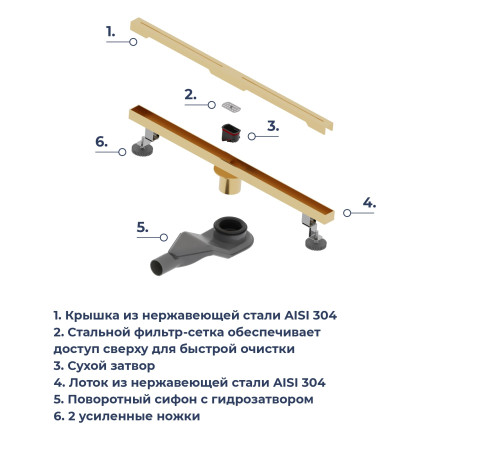 1.

2.

3.

6.

4.

5.

1. Крышка из нержавеющей стали AISI 304
2. Стальной фильтр-сетка обеспечивает доступ сверху для быстрой очистки
3. Сухой затвор
4. Лоток из нержавеющей стали AISI 304
5. Поворотный сифон с гидрозатвором
6. 2 усиленные ножки