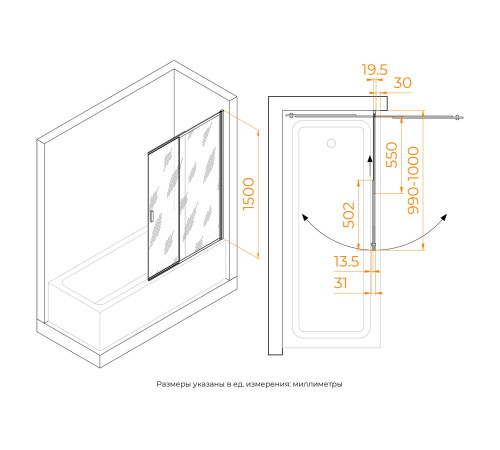 1500

19.5
30
550
990-1000
502
13.5
31

Размеры указаны в ед. измерения: миллиметры