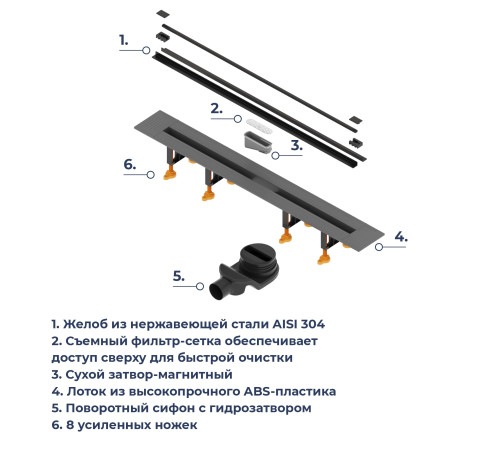 1.

2.

3.

6.

4.

5.

1. Желоб из нержавеющей стали AISI 304
2. Съемный фильтр-сетка обеспечивает доступ сверху для быстрой очистки
3. Сухой затвор-магнитный
4. Лоток из высокопрочного ABS-пластика
5. Поворотный сифон с гидрозатвором
6. 8 усиленных ножек