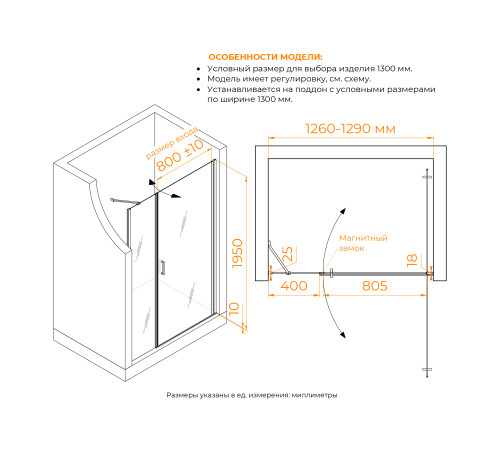 ОСОБЕННОСТИ МОДЕЛИ:
• Условный размер для выбора изделия 1300 мм.
• Модель имеет регулировку, см. схему.
• Устанавливается на поддон с условными размерами по ширине 1300 мм.

размер входа
800 ±10
1950
10

1260-1290 мм
Магнитный замок
25
18
400
805

Размеры указаны в ед. измерения: миллиметры