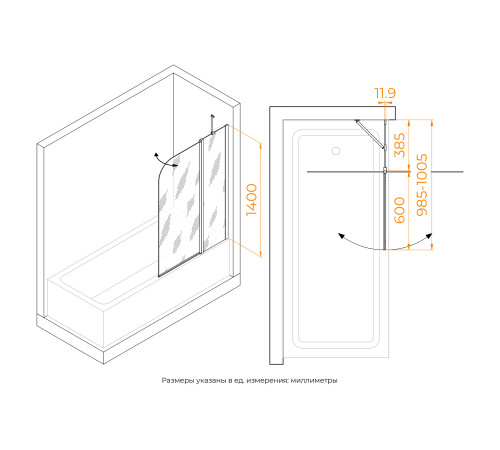 1400

11.9

385

600

985-1005

Размеры указаны в ед. измерения: миллиметры