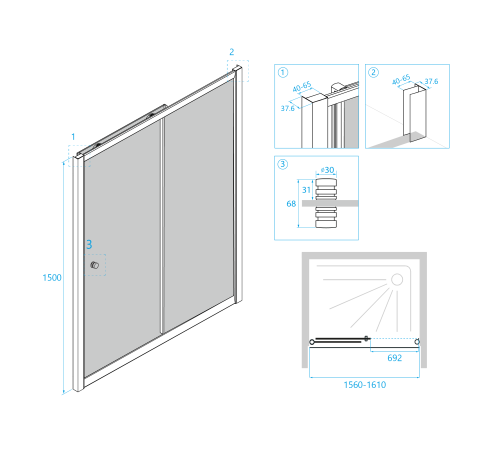 2

1

3

1500

1
40-65
37.6

2
40-65
37.6

3
ø30
31
68

692

1560-1610