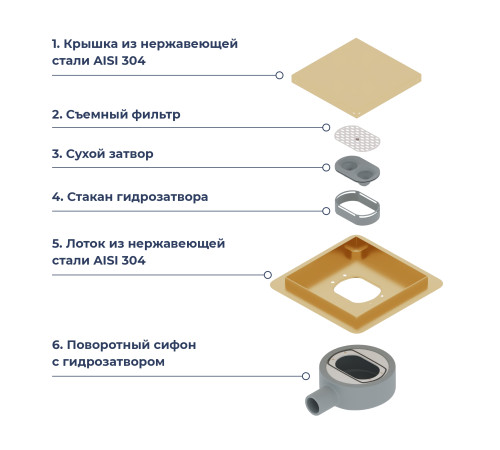 1. Крышка из нержавеющей стали AISI 304

2. Съемный фильтр

3. Сухой затвор

4. Стакан гидрозатвора

5. Лоток из нержавеющей стали AISI 304

6. Поворотный сифон с гидрозатвором